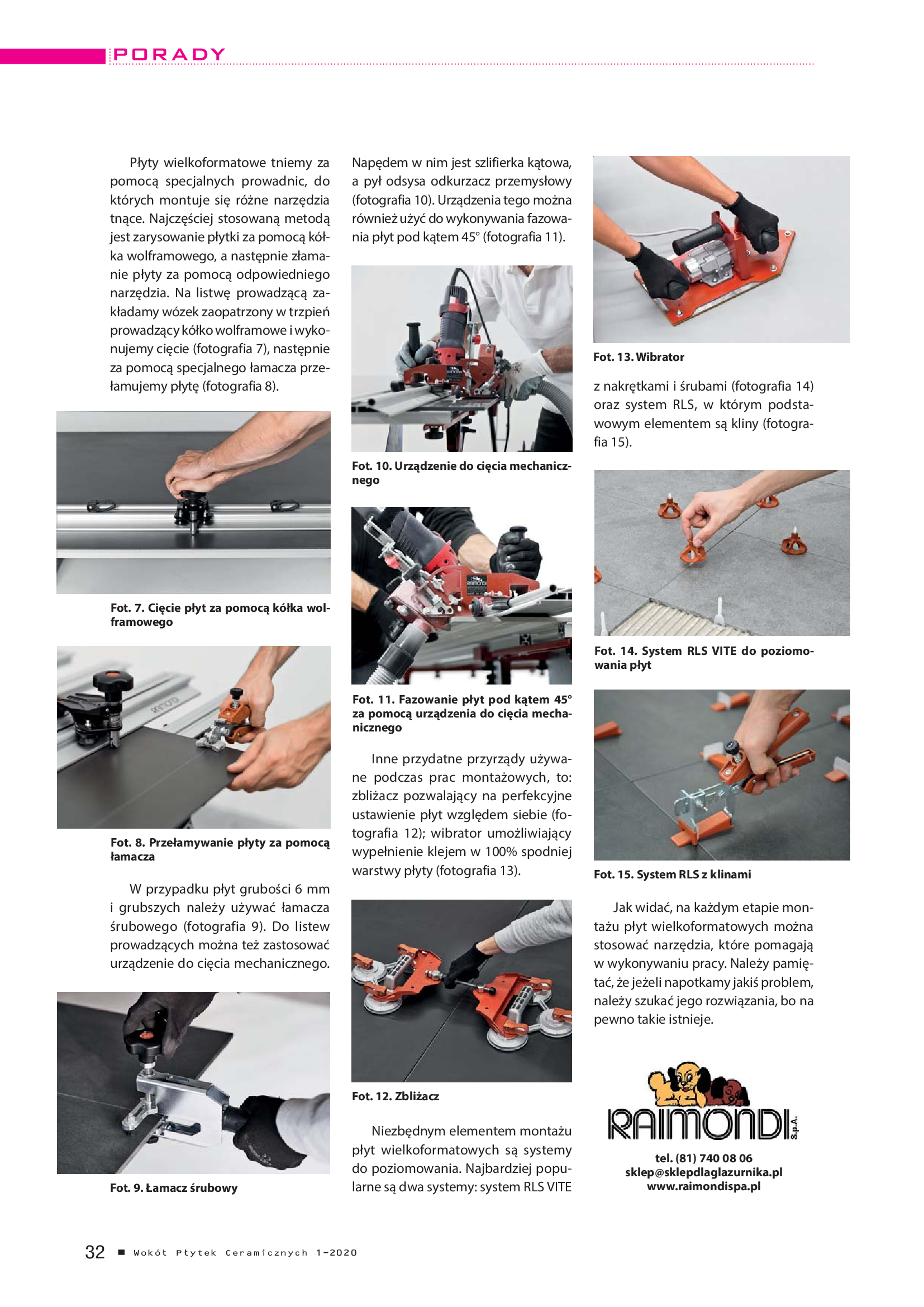 PORADY

Płyty wielkoformatowe tniemy za pomocą specjalnych prowadnic, do których montuje się różne narzędzia tnące. Najczęściej stosowaną metodą jest zarysowanie płytki za pomocą kółka wolframowego, a następnie złamanie płyty za pomocą odpowiedniego narzędzia. Na listwę prowadzącą zakładamy wózek zaopatrzony w trzpień prowadzący kółko wolframowe i wykonujemy cięcie (fotografia 7), następnie za pomocą specjalnego łamacza przełamujemy płytę (fotografia 8).

Fot. 7. Cięcie płyt za pomocą kółka wolframowego

Fot. 8. Przełamywanie płyty za pomocą łamacza

W przypadku płyt grubości 6 mm i grubszych należy używać łamacza śrubowego (fotografia 9). Do listew prowadzących można też zastosować urządzenie do cięcia mechanicznego.

Fot. 9. Łamacz śrubowy

Napędem w nim jest szlifierka kątowa, a pył odsysa odkurzacz przemysłowy (fotografia 10). Urządzenia tego można również użyć do wykonywania fazowania płyt pod kątem 45° (fotografia 11).

Fot. 10. Urządzenie do cięcia mechanicznego

Fot. 11. Fazowanie płyt pod kątem 45° za pomocą urządzenia do cięcia mechanicznego

Inne przydatne przyrządy używane podczas prac montażowych, to: zbliżacz pozwalający na perfekcyjne ustawienie płyt względem siebie (fotografia 12); wibrator umożliwiający wypełnienie klejem w 100% spodniej warstwy płyty (fotografia 13).

Fot. 12. Zbliżacz

Niezbędnym elementem montażu płyt wielkoformatowych są systemy do poziomowania. Najbardziej popularne są dwa systemy: system RLS VITE

Fot. 13. Wibrator

z nakrętkami i śrubami (fotografia 14) oraz system RLS, w którym podstawowym elementem są kliny (fotografia 15).

Fot. 14. System RLS VITE do poziomowania płyt

Fot. 15. System RLS z klinami

Jak widać, na każdym etapie montażu płyt wielkoformatowych można stosować narzędzia, które pomagają w wykonywaniu pracy. Należy pamiętać, że jeżeli napotkamy jakiś problem, należy szukać jego rozwiązania, bo na pewno takie istnieje.

RAIMONDI S.p.A.
tel. (81) 740 08 06
sklep@sklepdlaglazurnika.pl
www.raimondispa.pl

32 ■ Wokół Płytek Ceramicznych 1-2020